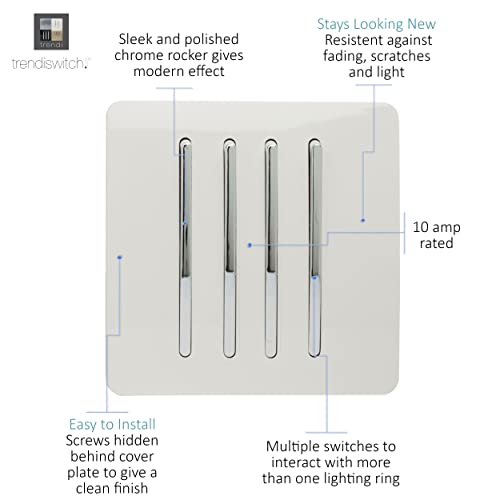 trendi

trendiswitch

Sleek and polished chrome rocker gives modern effect

Stays Looking New
Resistent against fading, scratches and light

10 amp rated

Easy to Install
Screws hidden behind cover plate to give a clean finish

Multiple switches to interact with more than one lighting ring