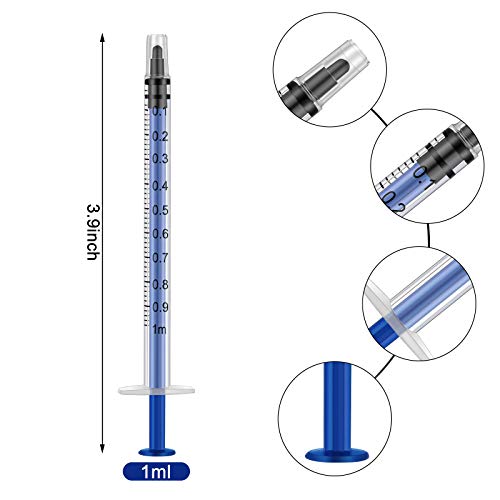 3.9inch

0.1
0.2
0.3
0.4
0.5
0.6
0.7
0.8
0.9
1m

1ml

0.1
0.2