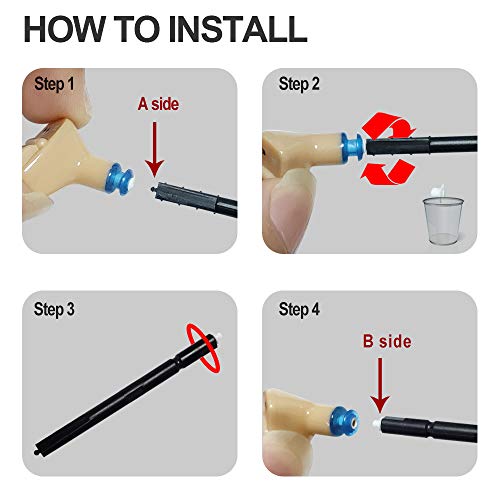 HOW TO INSTALL

Step 1

A side

Step 2

Step 3

Step 4

B side