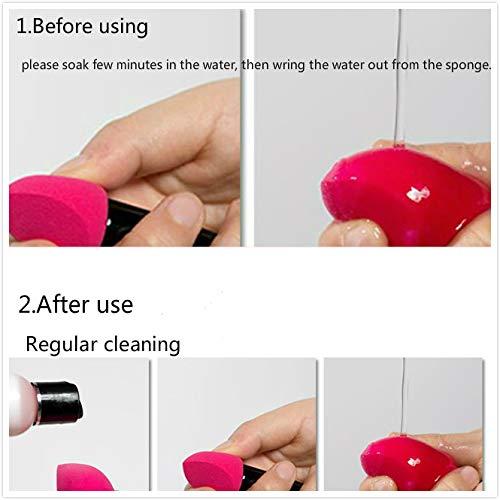 1.Before using

please soak few minutes in the water, then wring the water out from the sponge.

2.After use

Regular cleaning