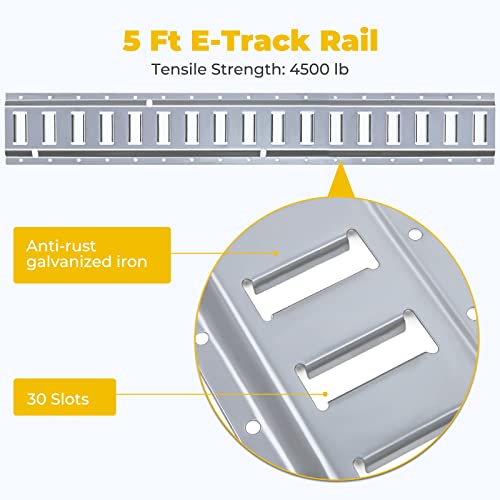 5 Ft E-Track Rail
Tensile Strength: 4500 lb

Anti-rust galvanized iron

30 Slots