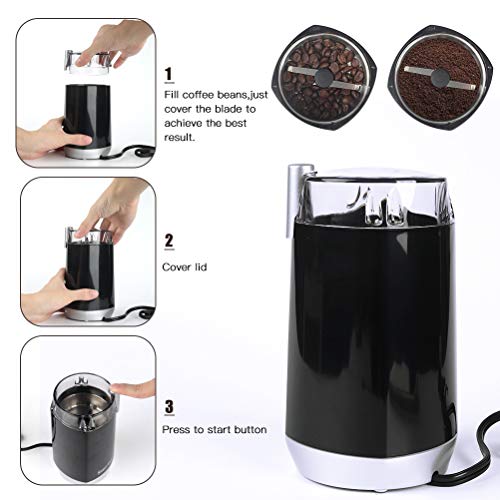 1
Fill coffee beans,just cover the blade to achieve the best result.

2
Cover lid

3
Press to start button