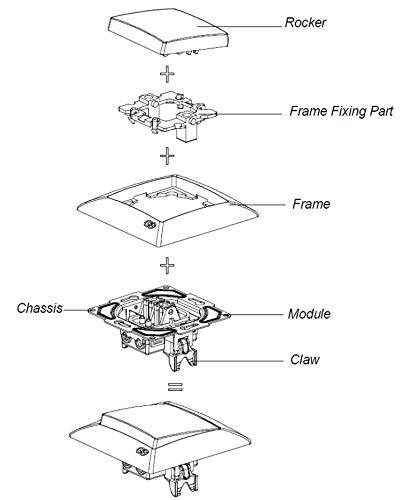 Rocker

+

Frame Fixing Part

+

Frame

+

Chassis

Module

Claw

=