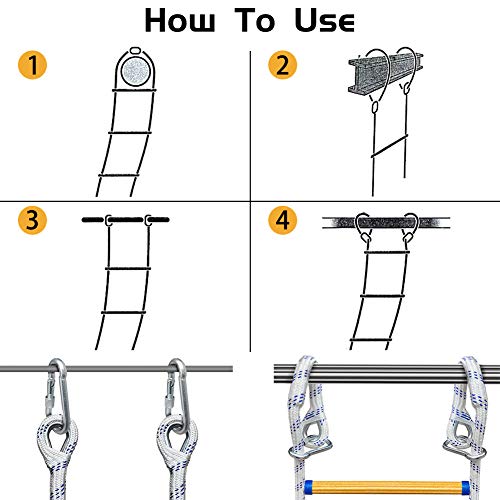 How To Use

1

2

3

4