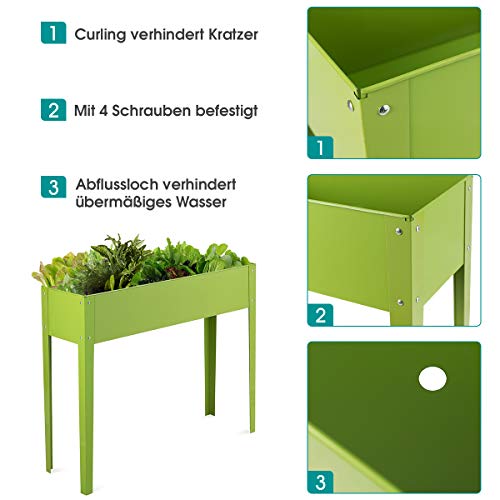 1 Curling verhindert Kratzer

2 Mit 4 Schrauben befestigt

3 Abflussloch verhindert übermäßiges Wasser

1

2

3