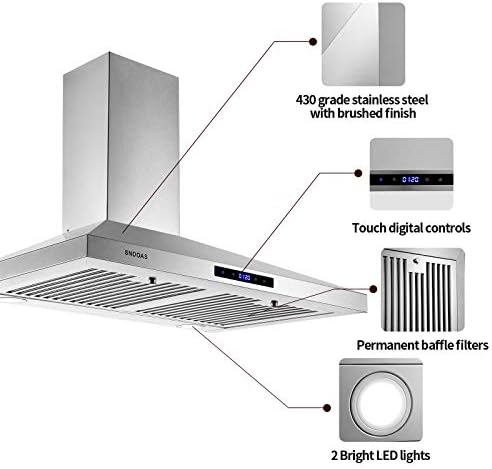 SNDOAS

0120

430 grade stainless steel with brushed finish

0120

Touch digital controls

Permanent baffle filters

2 Bright LED lights