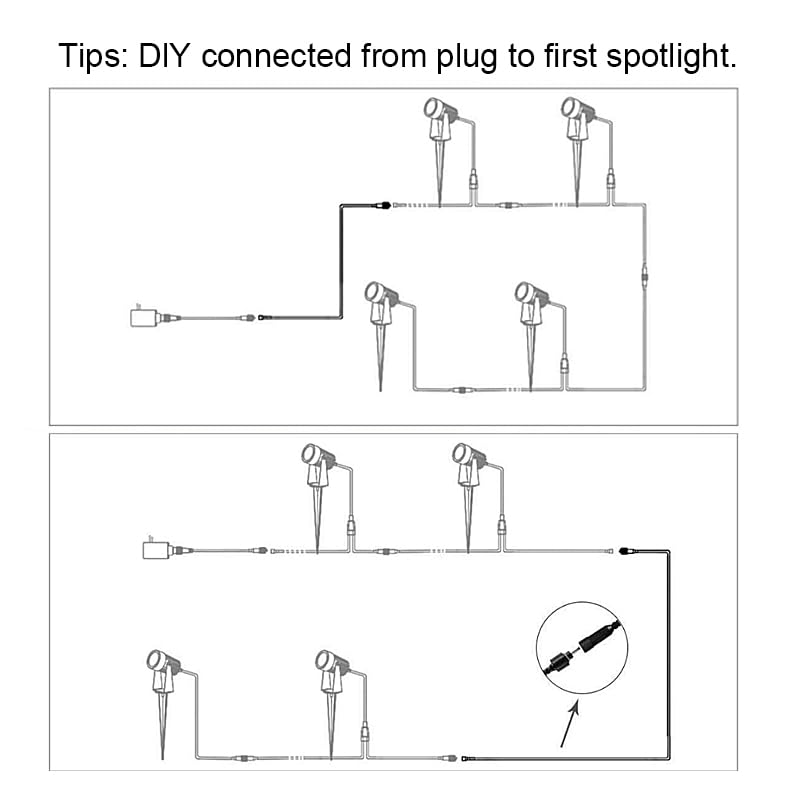 Tips: DIY connected from plug to first spotlight.