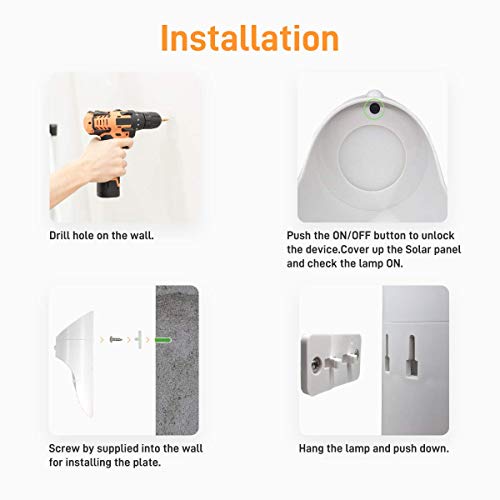 Installation

Drill hole on the wall.

Push the ON/OFF button to unlock the device.Cover up the Solar panel and check the lamp ON.

Screw by supplied into the wall for installing the plate.

Hang the lamp and push down.