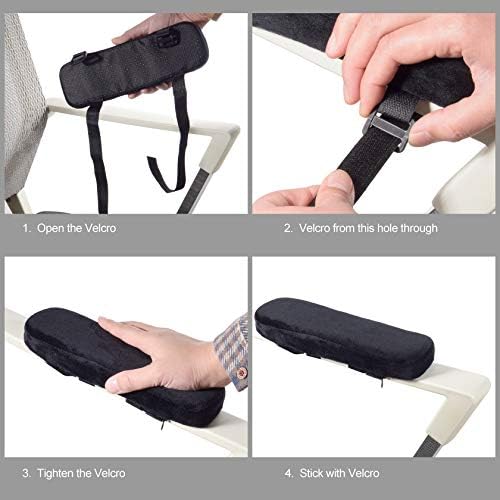 1. Open the Velcro

2. Velcro from this hole through

3. Tighten the Velcro

4. Stick with Velcro