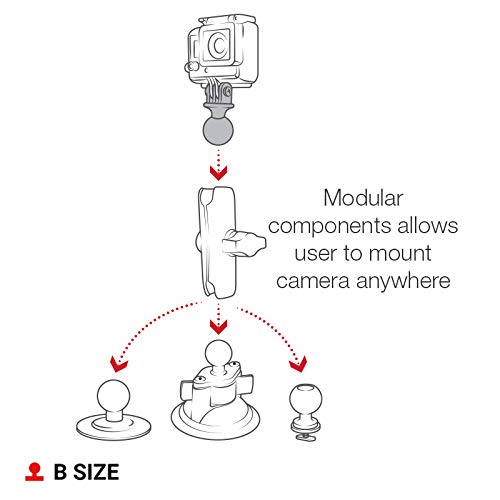 Modular components allows user to mount camera anywhere

B SIZE