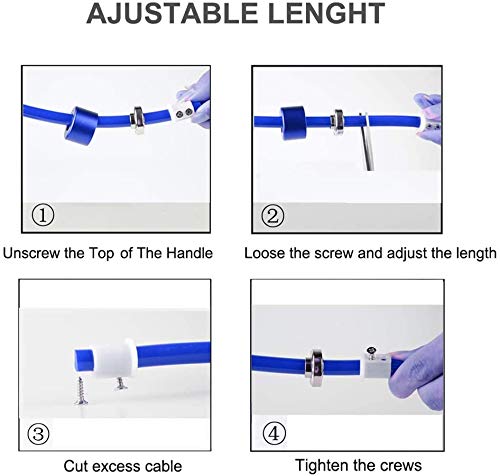 AJUSTABLE LENGHT

①

Unscrew the Top of The Handle

②

Loose the screw and adjust the length

③

Cut excess cable

④

Tighten the crews