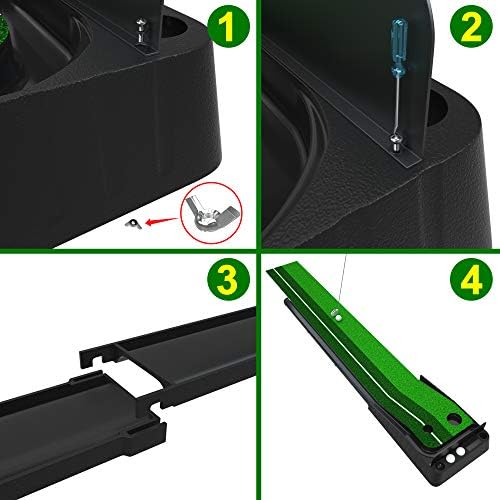 1
2
3
4