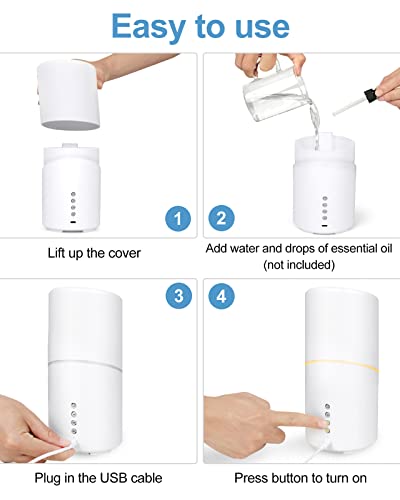 Easy to use

1

Lift up the cover

2

Add water and drops of essential oil (not included)

3

Plug in the USB cable

4

Press button to turn on