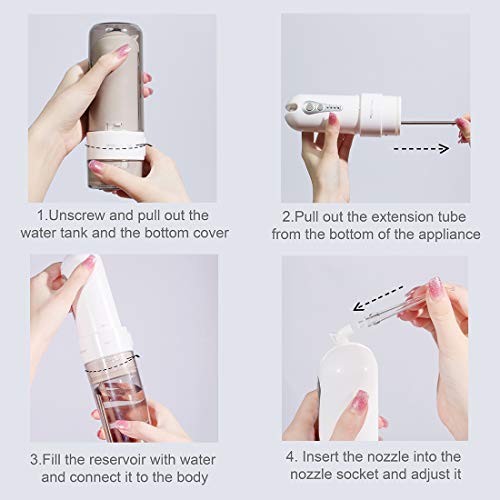 1.Unscrew and pull out the water tank and the bottom cover

2.Pull out the extension tube from the bottom of the appliance

3.Fill the reservoir with water and connect it to the body

4. Insert the nozzle into the nozzle socket and adjust it