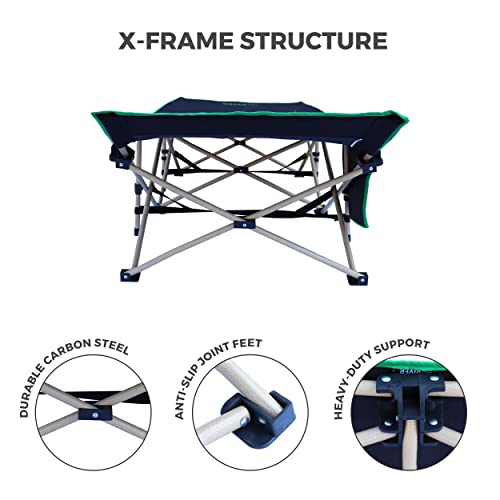 X-FRAME STRUCTURE

DURABLE CARBON STEEL

ANTI-SLIP JOINT FEET

HEAVY-DUTY SUPPORT