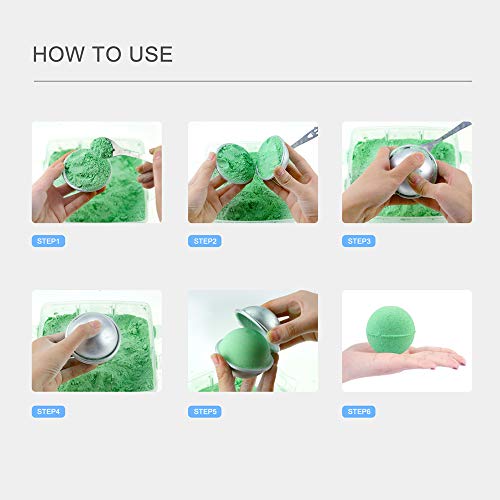 HOW TO USE

STEP1

STEP2

STEP3

STEP4

STEP5

STEP6