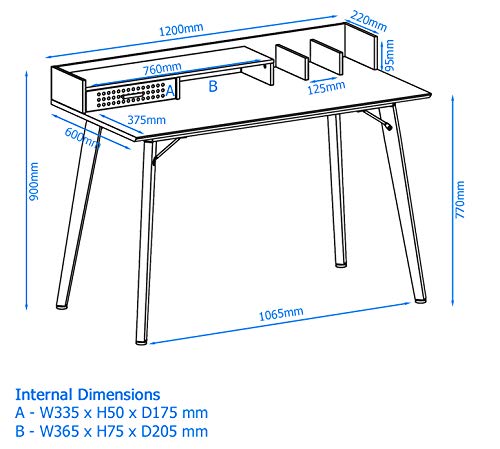 1200mm
220mm
95mm
760mm
A
B
125mm
375mm
600mm
900mm
770mm
1065mm

Internal Dimensions
A - W335 x H50 x D175 mm
B - W365 x H75 x D205 mm