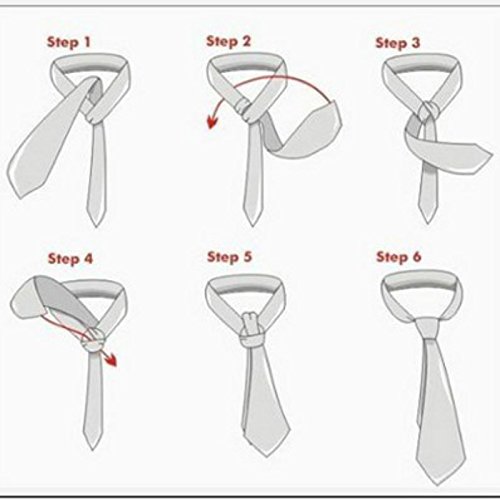 Step 1

Step 2

Step 3

Step 4

Step 5

Step 6