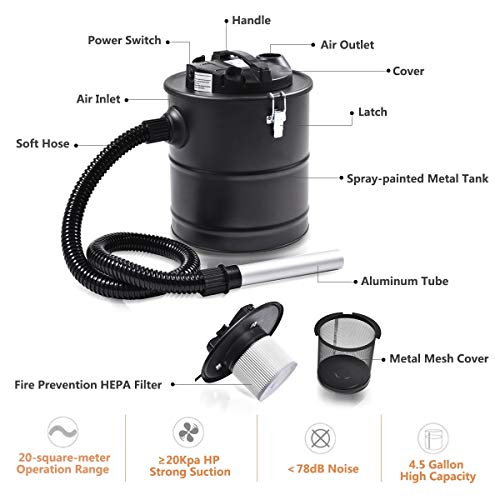 Handle
Power Switch
Air Outlet
Cover
Air Inlet
Latch
Soft Hose
Spray-painted Metal Tank
Aluminum Tube
Metal Mesh Cover
Fire Prevention HEPA Filter

20-square-meter Operation Range

≥20Kpa HP Strong Suction

< 78dB Noise

4.5 Gallon High Capacity