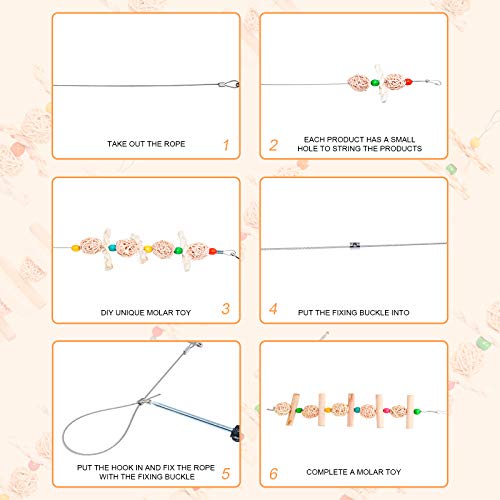 TAKE OUT THE ROPE 1

2 EACH PRODUCT HAS A SMALL HOLE TO STRING THE PRODUCTS

DIY UNIQUE MOLAR TOY 3

4 PUT THE FIXING BUCKLE INTO

PUT THE HOOK IN AND FIX THE ROPE WITH THE FIXING BUCKLE 5

6 COMPLETE A MOLAR TOY