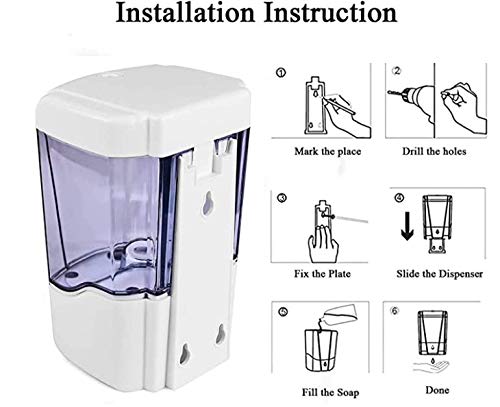 Installation Instruction

①

Mark the place

②

Drill the holes

③

Fix the Plate

④

Slide the Dispenser

⑤

Fill the Soap

⑥

Done