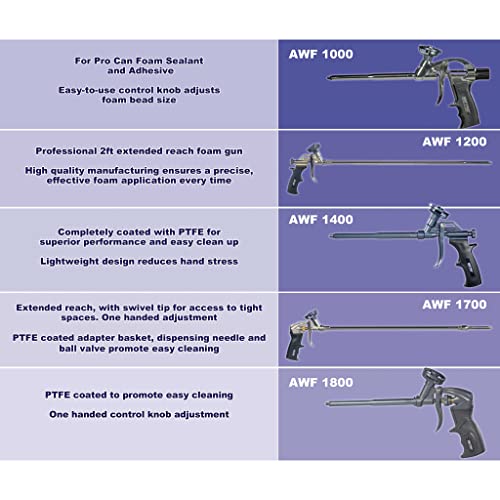 For Pro Can Foam Sealant and Adhesive

Easy-to-use control knob adjusts foam bead size

AWF 1000

Professional 2ft extended reach foam gun

High quality manufacturing ensures a precise, effective foam application every time

AWF 1200

Completely coated with PTFE for superior performance and easy clean up

Lightweight design reduces hand stress

AWF 1400

Extended reach, with swivel tip for access to tight spaces. One handed adjustment

PTFE coated adapter basket, dispensing needle and ball valve promote easy cleaning

AWF 1700

PTFE coated to promote easy cleaning

One handed control knob adjustment

AWF 1800