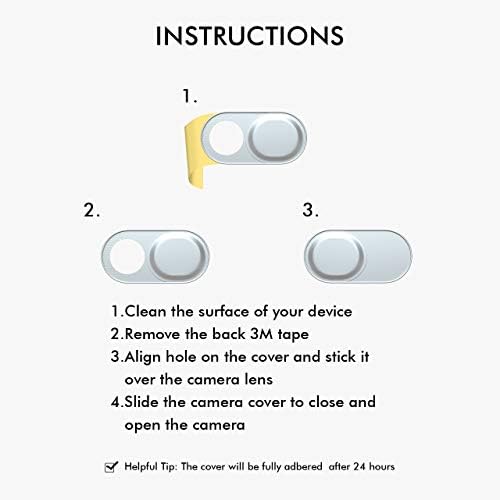 INSTRUCTIONS

1.

2.

3.

1.Clean the surface of your device
2.Remove the back 3M tape
3.Align hole on the cover and stick it over the camera lens
4.Slide the camera cover to close and open the camera

Helpful Tip: The cover will be fully adbered after 24 hours