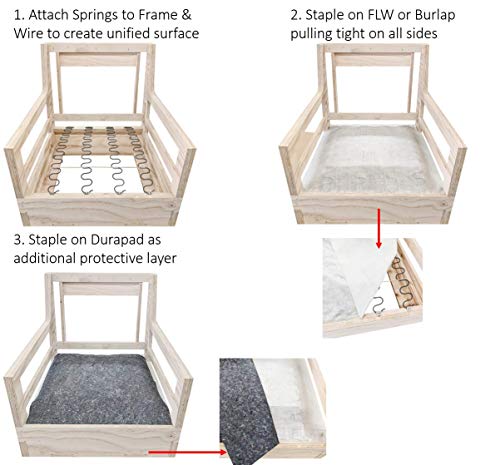 1. Attach Springs to Frame & Wire to create unified surface

2. Staple on FLW or Burlap pulling tight on all sides

3. Staple on Durapad as additional protective layer