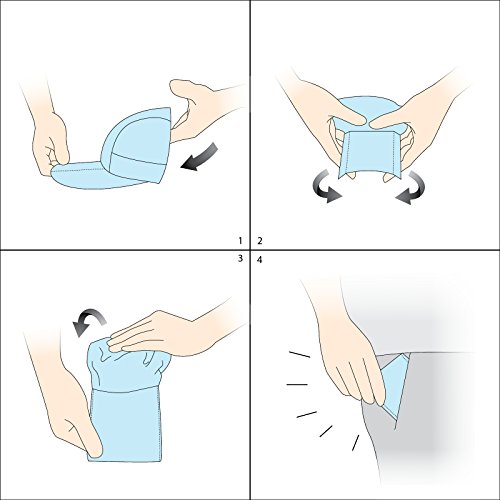 1
2
3
4