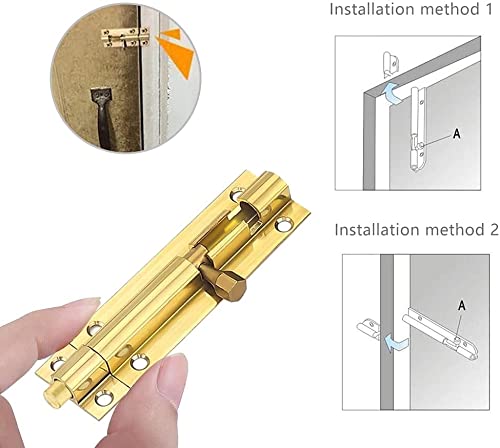 Installation method 1

A

Installation method 2

A