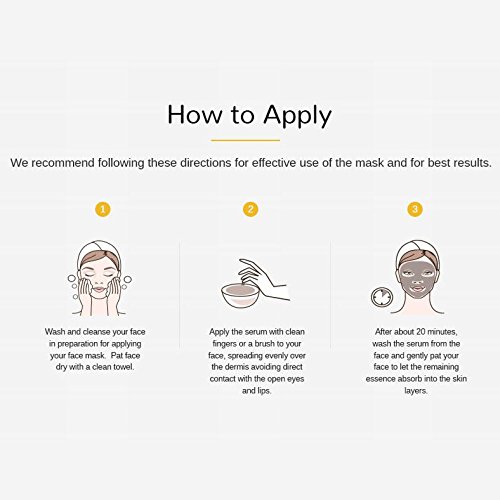 How to Apply

We recommend following these directions for effective use of the mask and for best results.

1

Wash and cleanse your face in preparation for applying your face mask.  Pat face dry with a clean towel.

2

Apply the serum with clean fingers or a brush to your face, spreading evenly over the dermis avoiding direct contact with the open eyes and lips.

3

After about 20 minutes, wash the serum from the face and gently pat your face to let the remaining essence absorb into the skin layers.