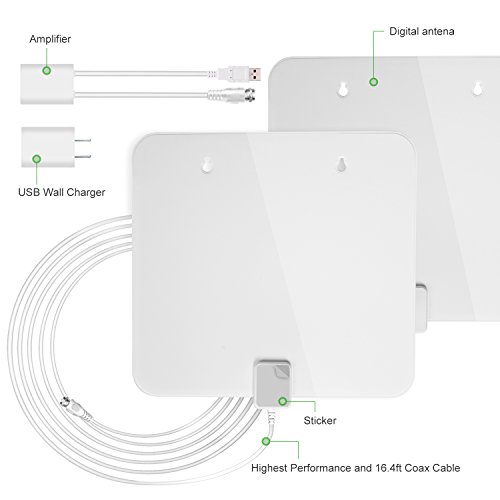 Amplifier

Digital antena

USB Wall Charger

Sticker

Highest Performance and 16.4ft Coax Cable