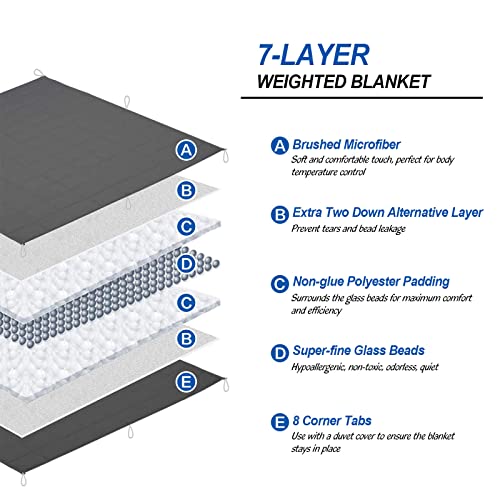 A
B
C
D
C
B
E

7-LAYER
WEIGHTED BLANKET

A Brushed Microfiber
Soft and comfortable touch, perfect for body temperature control

B Extra Two Down Alternative Layer
Prevent tears and bead leakage

C Non-glue Polyester Padding
Surrounds the glass beads for maximum comfort and efficiency

D Super-fine Glass Beads
Hypoallergenic, non-toxic, odorless, quiet

E 8 Corner Tabs
Use with a duvet cover to ensure the blanket stays in place