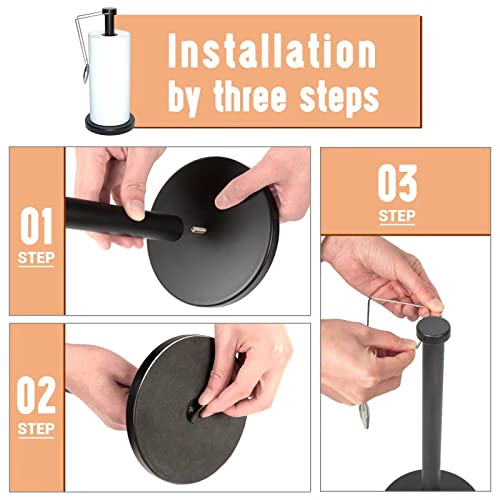 Installation by three steps

01
STEP

02
STEP

03
STEP