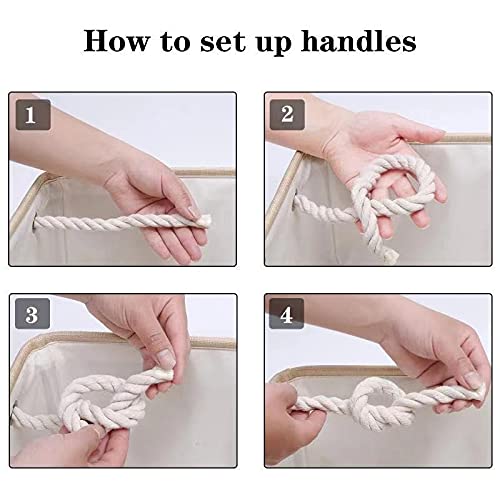 How to set up handles

1

2

3

4