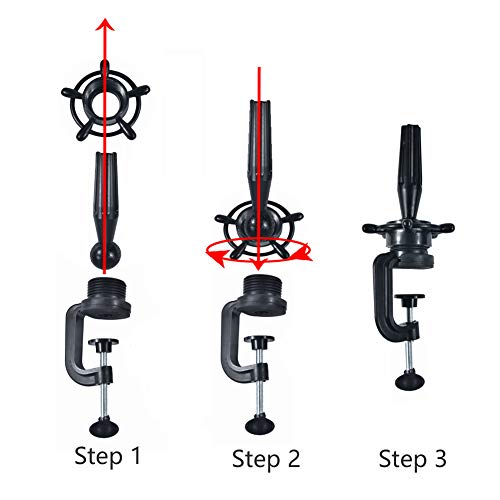 Step 1

Step 2

Step 3