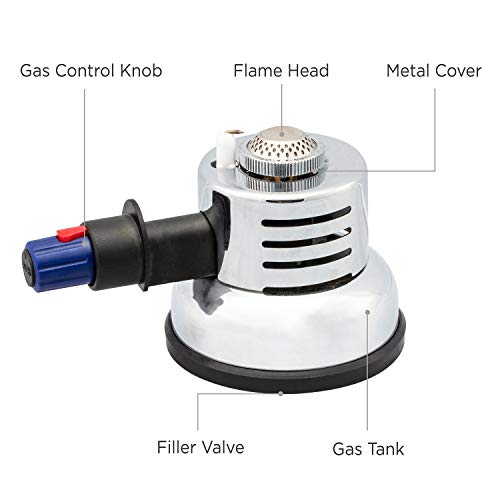 Gas Control Knob

Flame Head

Metal Cover

Filler Valve

Gas Tank