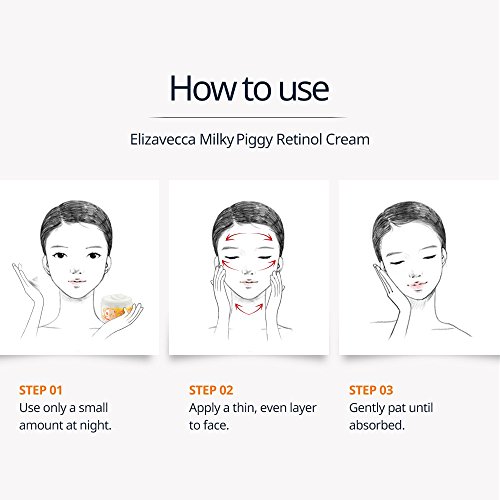 How to use

Elizavecca Milky Piggy Retinol Cream

STEP 01
Use only a small amount at night.

STEP 02
Apply a thin, even layer to face.

STEP 03
Gently pat until absorbed.