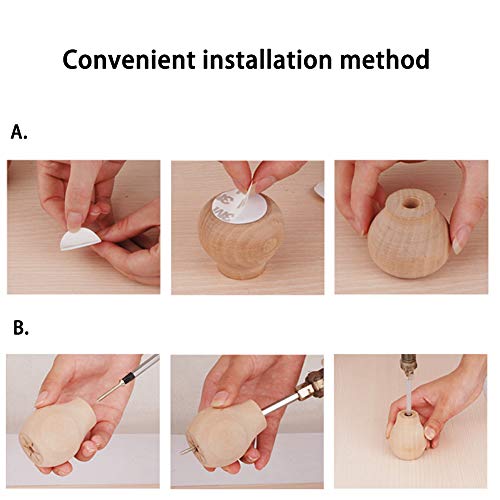 Convenient installation method

A.

3M

B.