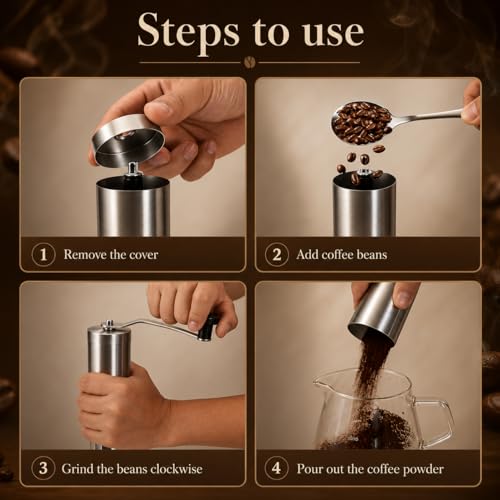 Steps to use

1 Remove the cover

2 Add coffee beans

3 Grind the beans clockwise

4 Pour out the coffee powder