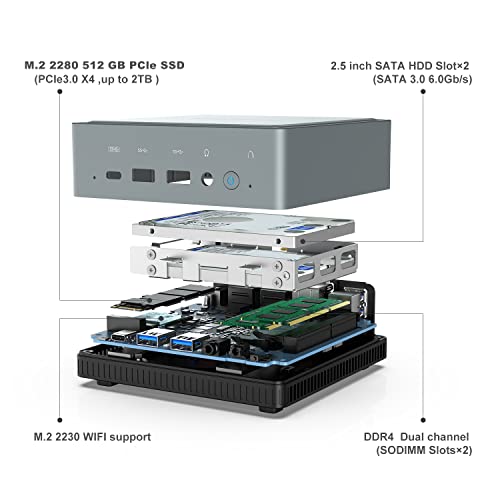 M.2 2280 512 GB PCIe SSD
(PCIe3.0 X4 ,up to 2TB )

2.5 inch SATA HDD Slot×2
(SATA 3.0 6.0Gb/s)

M.2 2230 WIFI support

DDR4 Dual channel
(SODIMM Slots×2)