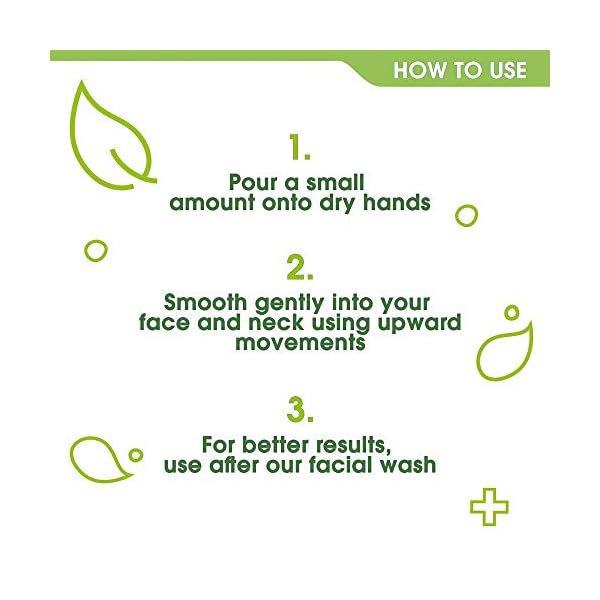 HOW TO USE

1.

Pour a small amount onto dry hands

2.

Smooth gently into your face and neck using upward movements

3.

For better results, use after our facial wash