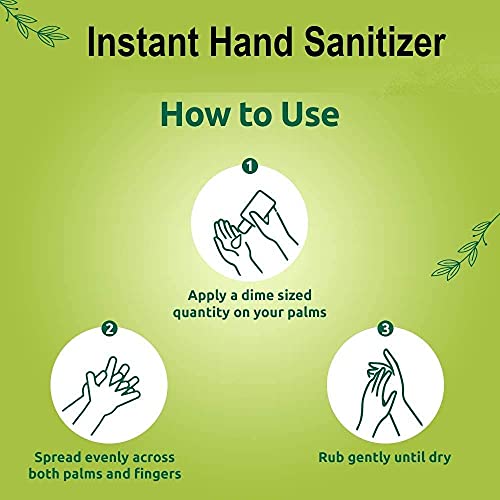 Instant Hand Sanitizer

How to Use

1

Apply a dime sized quantity on your palms

2

Spread evenly across both palms and fingers

3

Rub gently until dry