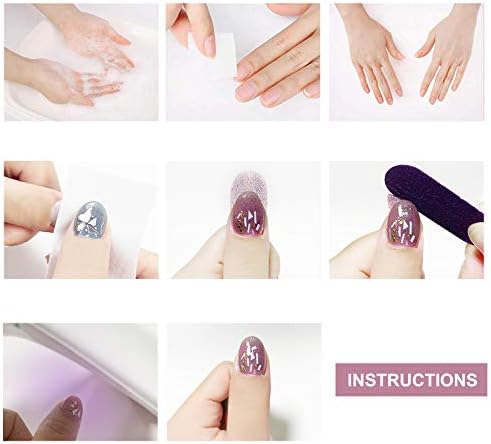 INSTRUCTIONS