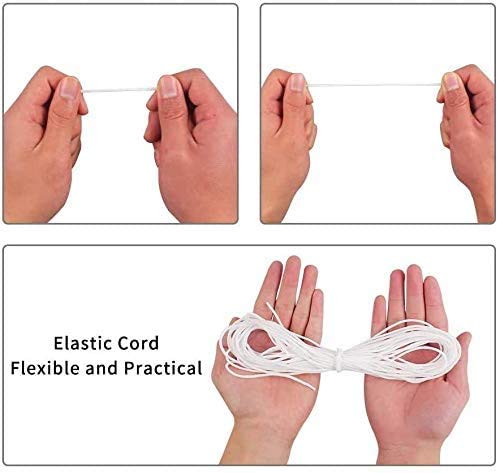 Elastic Cord
Flexible and Practical