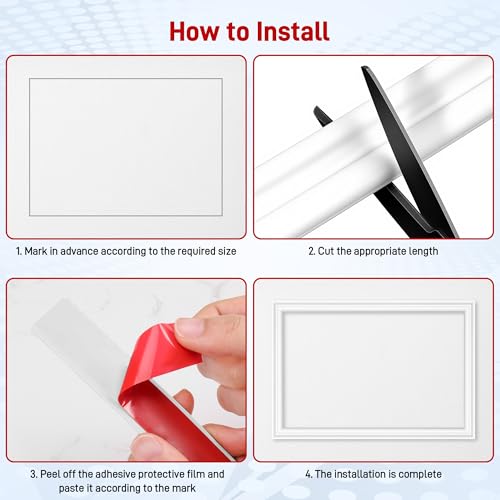 How to Install

1. Mark in advance according to the required size

2. Cut the appropriate length

3. Peel off the adhesive protective film and paste it according to the mark

4. The installation is complete