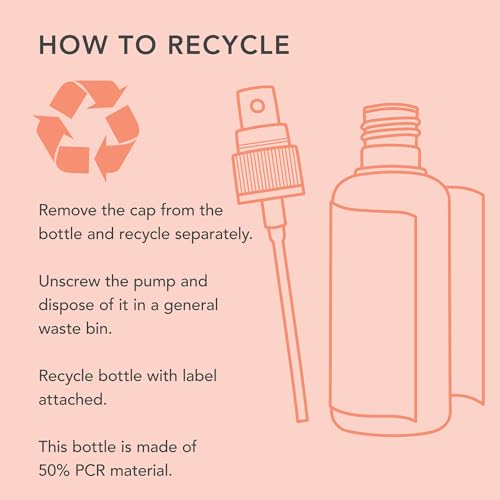 HOW TO RECYCLE

Remove the cap from the bottle and recycle separately.

Unscrew the pump and dispose of it in a general waste bin.

Recycle bottle with label attached.

This bottle is made of 50% PCR material.