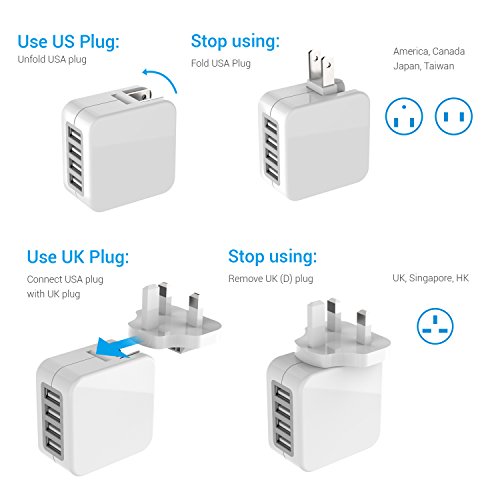 Use US Plug:
Unfold USA plug

Stop using:
Fold USA Plug

America, Canada
Japan, Taiwan

Use UK Plug:
Connect USA plug with UK plug

Stop using:
Remove UK (D) plug

UK, Singapore, HK