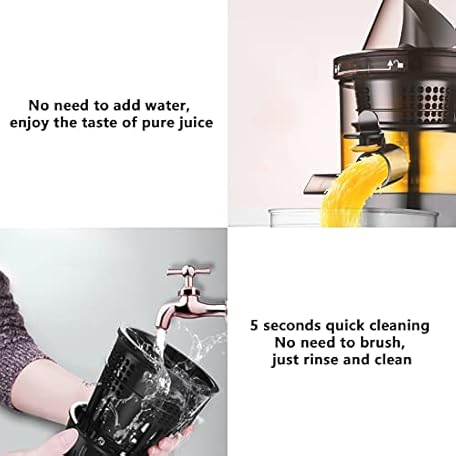 No need to add water,
enjoy the taste of pure juice

5 seconds quick cleaning
No need to brush,
just rinse and clean