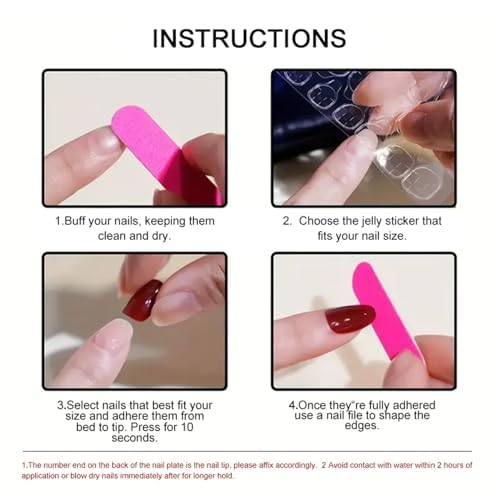 INSTRUCTIONS

1.Buff your nails, keeping them clean and dry.

2. Choose the jelly sticker that fits your nail size.

3.Select nails that best fit your size and adhere them from bed to tip. Press for 10 seconds.

4.Once they"re fully adhered use a nail file to shape the edges.

1.The number end on the back of the nail plate is the nail tip, please affix accordingly. 2 Avoid contact with water within 2 hours of application or blow dry nails immediately after for longer hold.